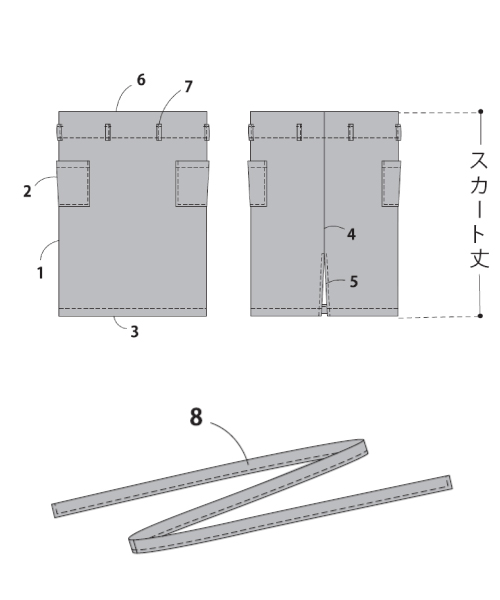 6
7
2
1
3
4
5
スカート丈
8