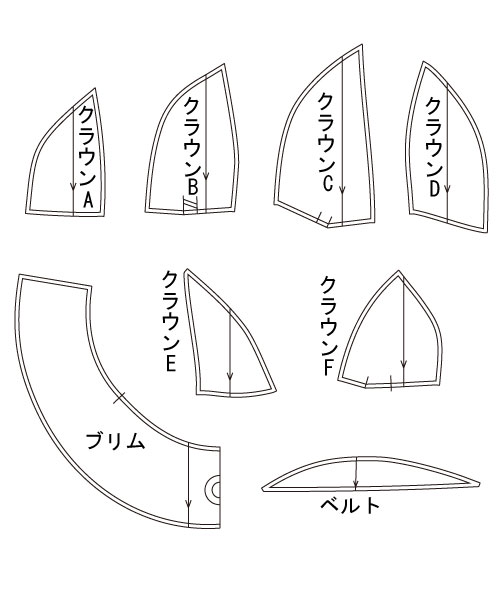 クラウンA

クラウンB

クラウンC

クラウンD

クラウンE

クラウンF

ブリム

ベルト